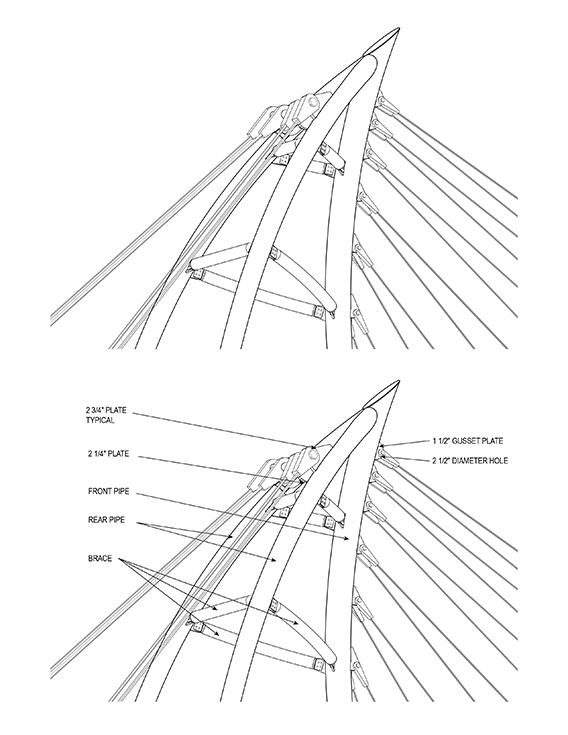 2 3/4" PLATE TYPICAL

2 1/4" PLATE

FRONT PIPE

REAR PIPE

BRACE

1 1/2" GUSSET PLATE

2 1/2" DIAMETER HOLE