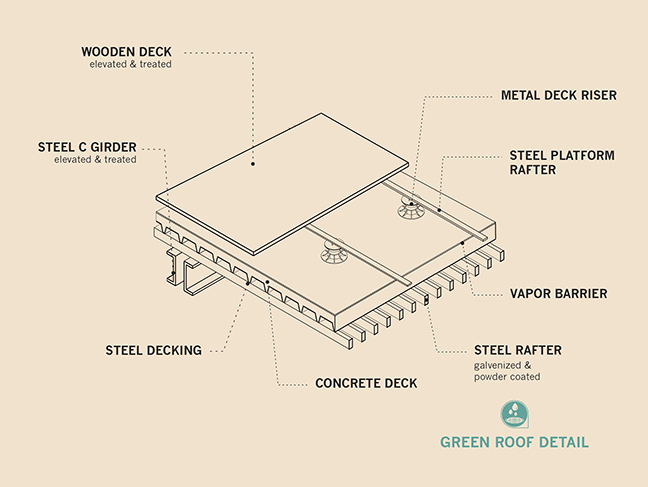 WOODEN DECK
elevated & treated

METAL DECK RISER

STEEL C GIRDER
elevated & treated

STEEL PLATFORM RAFTER

VAPOR BARRIER

STEEL DECKING

STEEL RAFTER
galvenized & powder coated

CONCRETE DECK

GREEN ROOF DETAIL