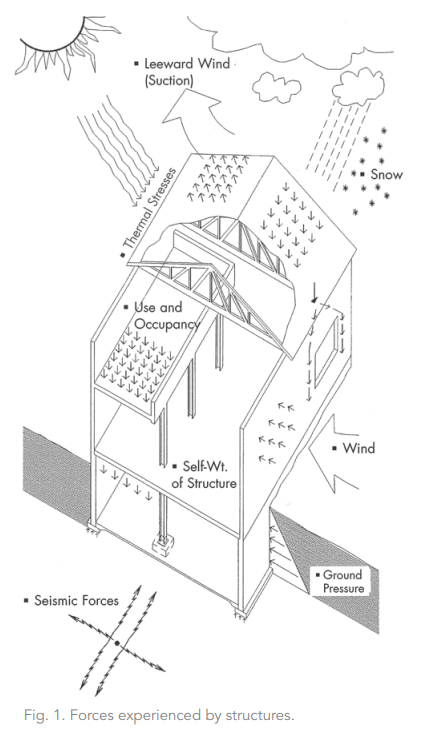 ▪ Leeward Wind (Suction)

▪ Snow

▪ Thermal Stresses

▪ Use and Occupancy

▪ Wind

▪ Self-Wt. of Structure

▪ Ground Pressure

▪ Seismic Forces

Fig. 1. Forces experienced by structures.