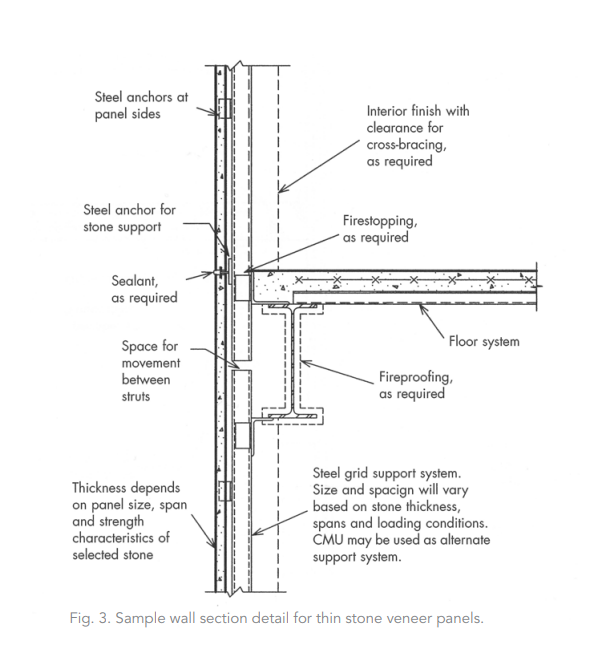 Steel anchors at panel sides

Interior finish with clearance for cross-bracing, as required

Steel anchor for stone support

Firestopping, as required

Sealant, as required

Floor system

Space for movement between struts

Fireproofing, as required

Thickness depends on panel size, span and strength characteristics of selected stone

Steel grid support system. Size and spacign will vary based on stone thickness, spans and loading conditions. CMU may be used as alternate support system.

Fig. 3. Sample wall section detail for thin stone veneer panels.